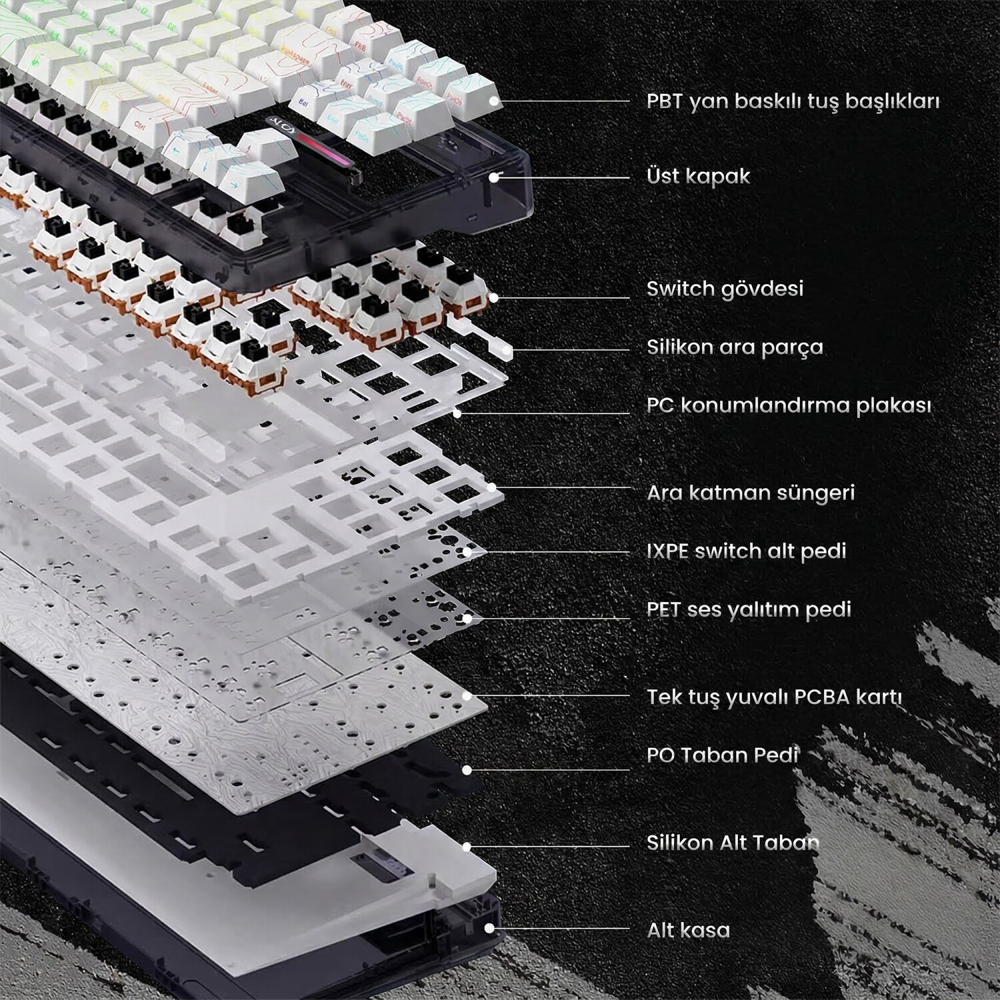 PBT yan baskılı tuş başlıkları

Üst kapak

Switch gövdesi

Silikon ara parça

PC konumlandırma plakası

Ara katman süngeri

IXPE switch alt pedi

PET ses yalıtım pedi

Tek tuş yuvalı PCBA kartı

PO Taban Pedi

Silikon Alt Taban

Alt kasa